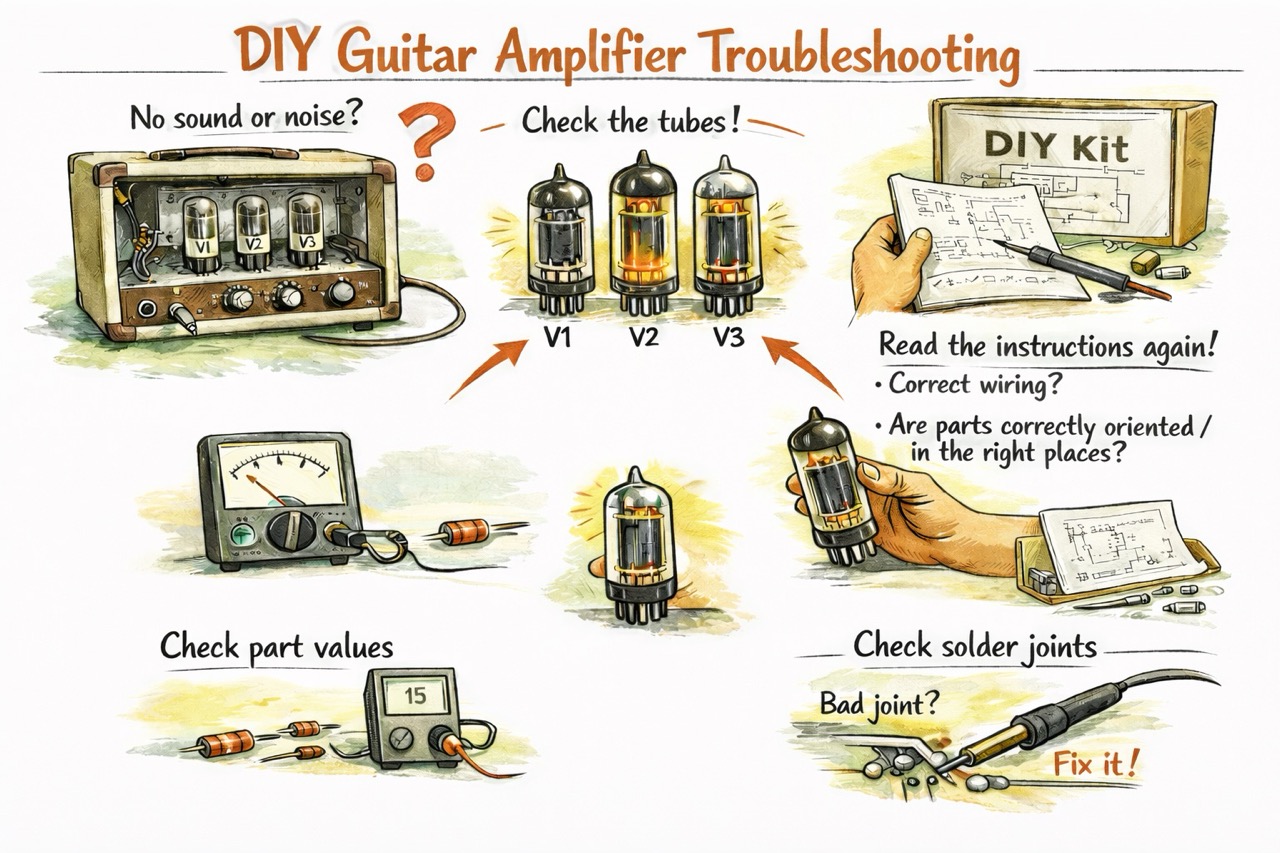 DIY Guitar Amplifier Troubleshooting

No sound or noise?

?

V1 V2 V3

Check the tubes!

V1 V2 V3

DIY Kit

Read the instructions again!
• Correct wiring?
• Are parts correctly oriented / in the right places?

Check part values

15

Check solder joints

Bad joint?

Fix it!